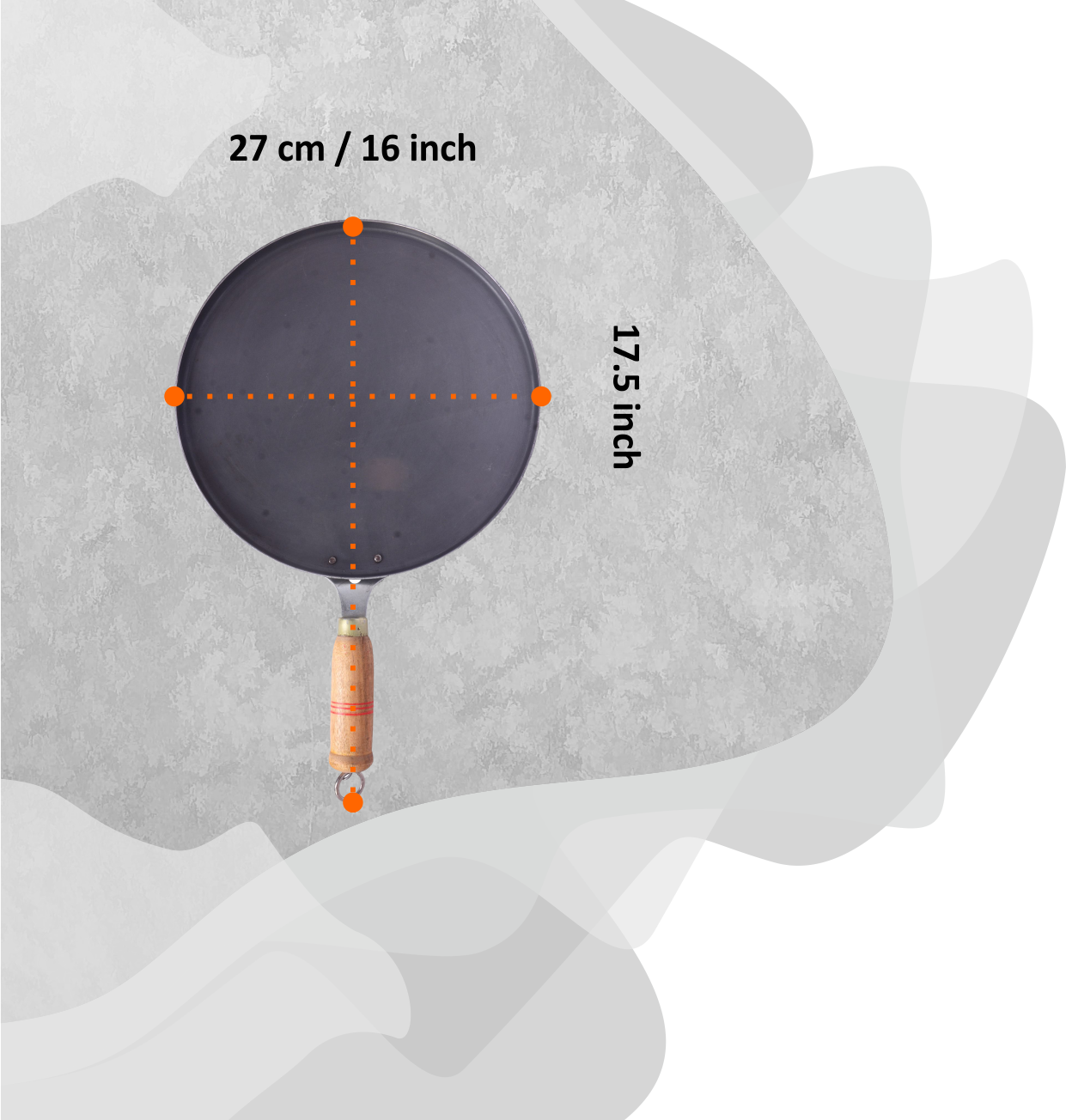 27 cm / 16 inch

17.5 inch