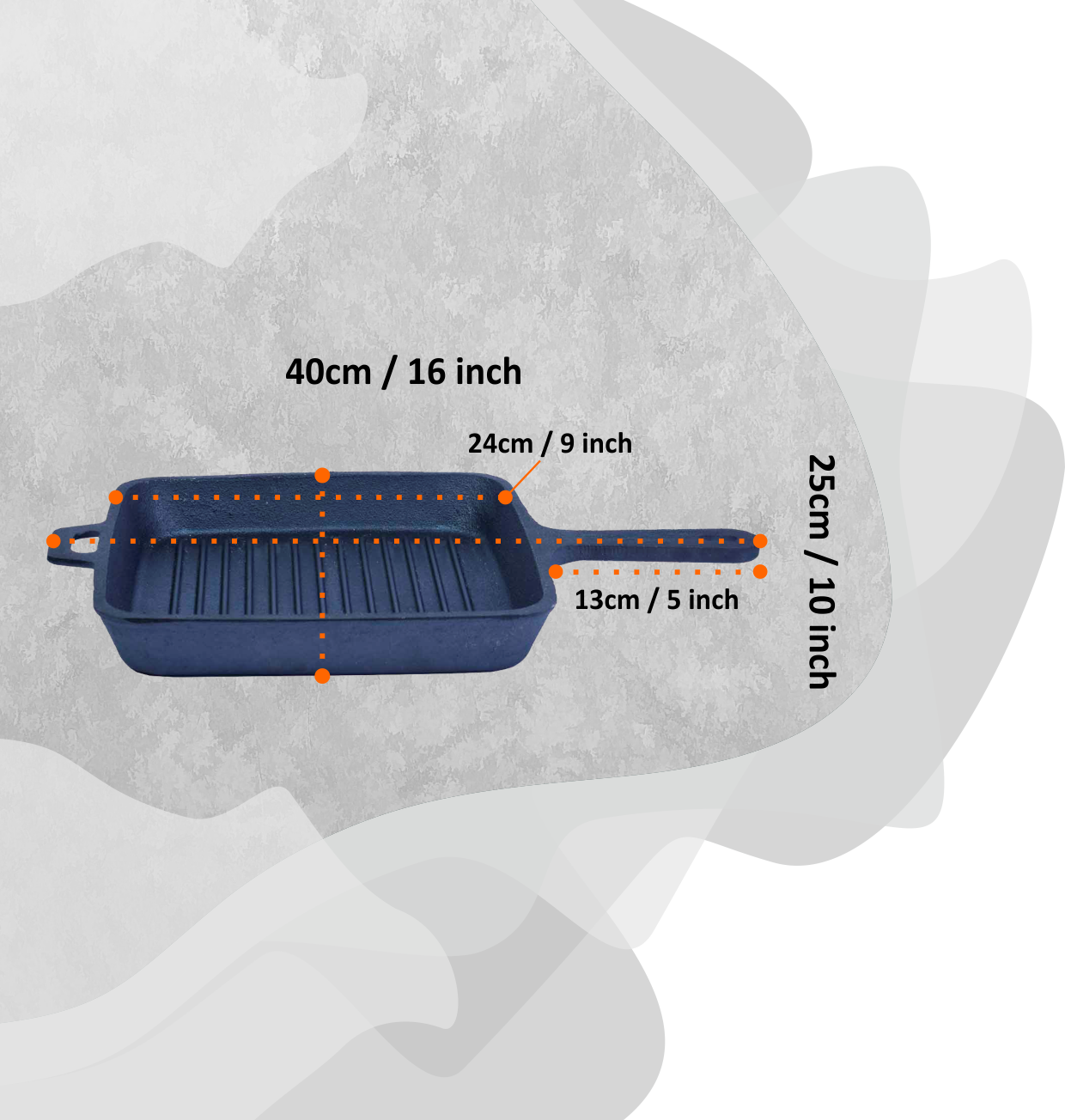 40cm / 16 inch

24cm / 9 inch

25cm / 10 inch

13cm / 5 inch